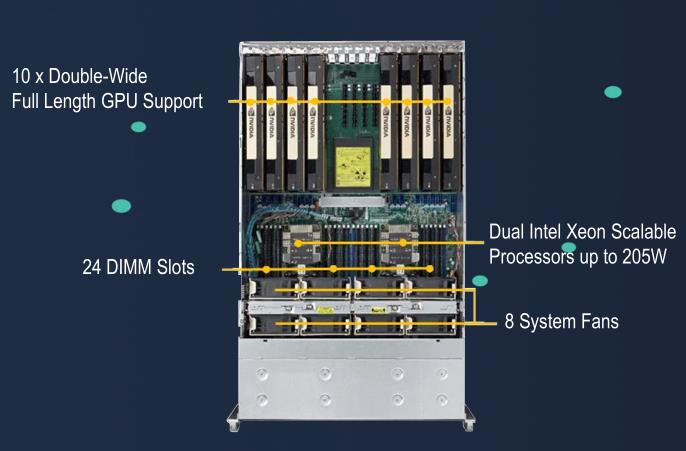 10 x Double-Wide
Full Length GPU Support

NVIDIA NVIDIA NVIDIA NVIDIA NVIDIA NVIDIA NVIDIA NVIDIA

Dual Intel Xeon Scalable
Processors up to 205W

24 DIMM Slots

8 System Fans