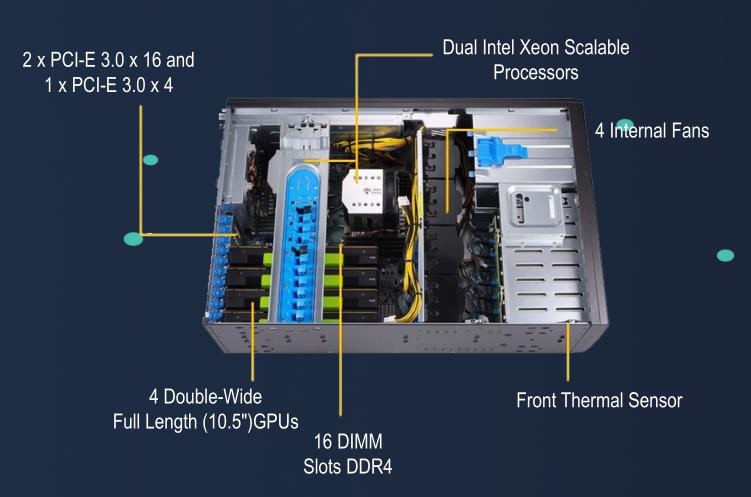 2 x PCI-E 3.0 x 16 and
1 x PCI-E 3.0 x 4

Dual Intel Xeon Scalable
Processors

4 Internal Fans

4 Double-Wide
Full Length (10.5")GPUs

16 DIMM
Slots DDR4

Front Thermal Sensor