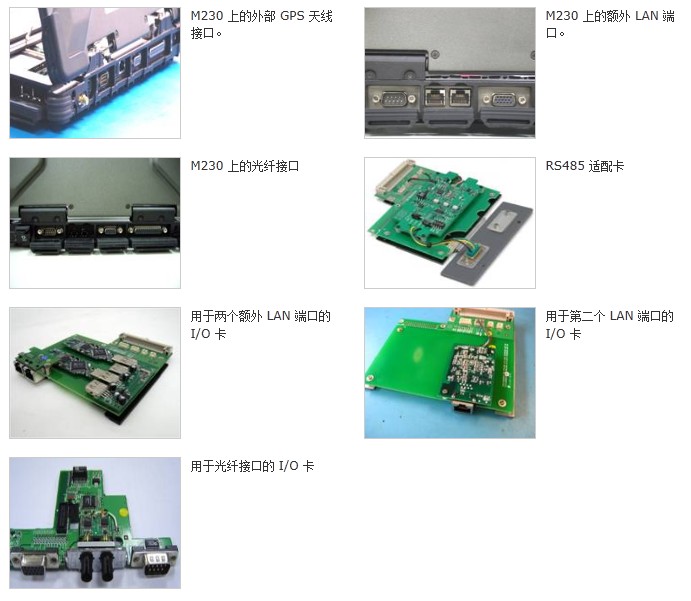 M230 上的外部 GPS 天线接口。

M230 上的额外 LAN 端口。

M230 上的光纤接口

RS485 适配卡

用于两个额外 LAN 端口的 I/O 卡

用于第二个 LAN 端口的 I/O 卡

用于光纤接口的 I/O 卡